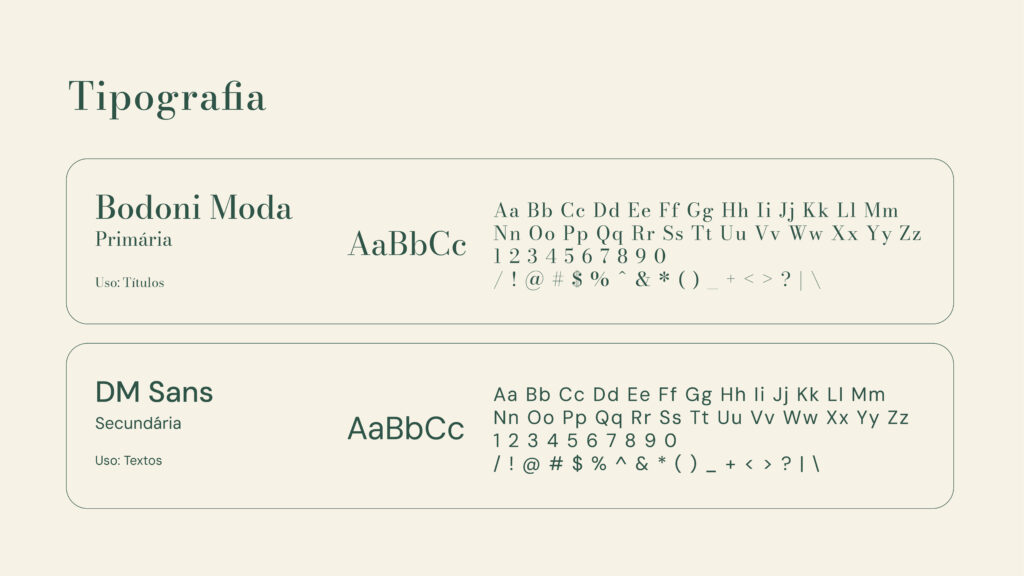 Tipografia

Bodoni Moda
Primária

Uso: Títulos

AaBbCc

Aa Bb Cc Dd Ee Ff Gg Hh Ii Jj Kk Ll Mm
Nn Oo Pp Qq Rr Ss Tt Uu Vv Ww Xx Yy Zz
1 2 3 4 5 6 7 8 9 0
/ ! @ # $ % ^ & * ( ) _ + < > ? | \

DM Sans
Secundária

Uso: Textos

AaBbCc

Aa Bb Cc Dd Ee Ff Gg Hh Ii Jj Kk Ll Mm
Nn Oo Pp Qq Rr Ss Tt Uu Vv Ww Xx Yy Zz
1 2 3 4 5 6 7 8 9 0
/ ! @ # $ % ^ & * ( ) _ + < > ? | \